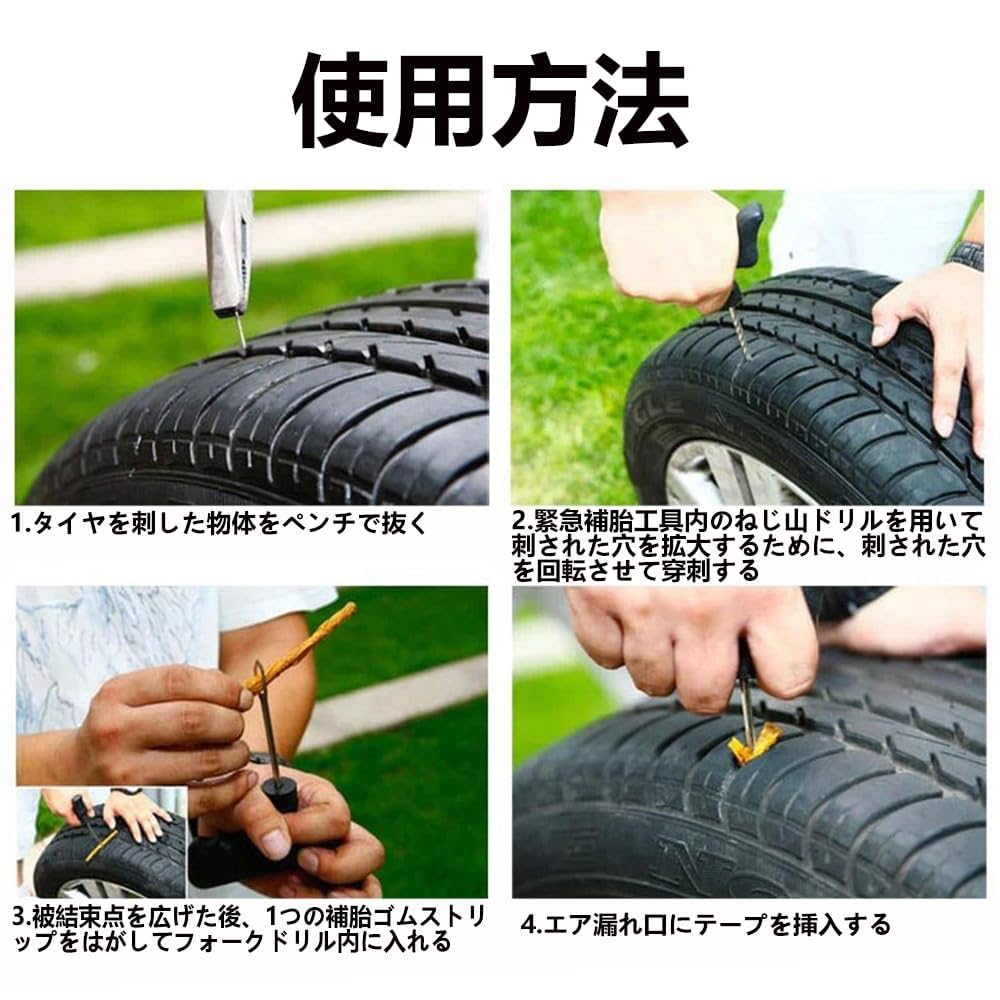 使用方法

1.タイヤを刺した物体をペンチで抜く

2.緊急補胎工具内のねじ山ドリルを用いて刺された穴を拡大するために、刺された穴を回転させて穿刺する

3.被結束点を広げた後、1つの補胎ゴムストリップをはがしてフォークドリル内に入れる

4.エア漏れ口にテープを挿入する